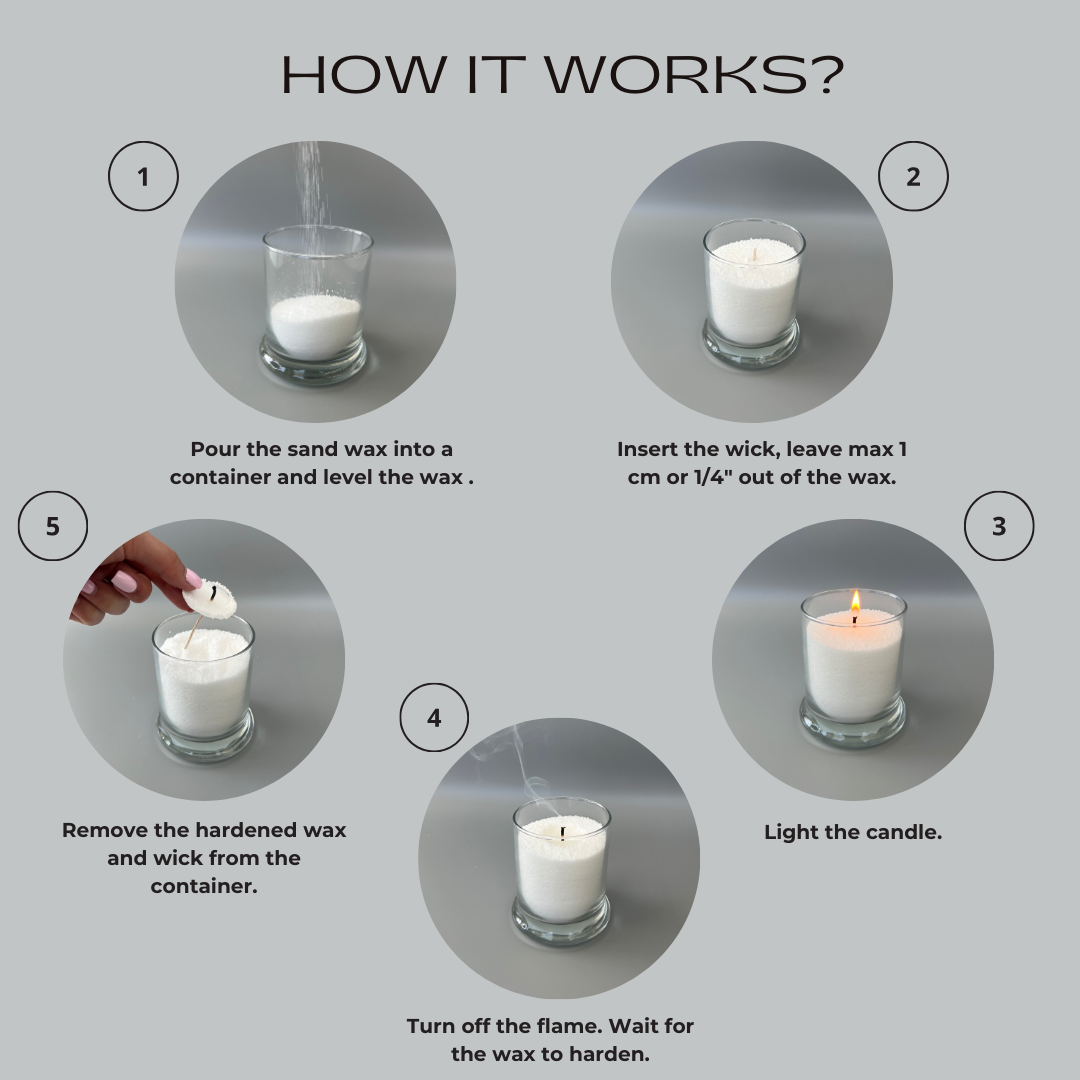 HOW IT WORKS?

1

Pour the sand wax into a container and level the wax .

2

Insert the wick, leave max 1 cm or 1/4" out of the wax.

3

Light the candle.

4

Turn off the flame. Wait for the wax to harden.

5

Remove the hardened wax and wick from the container.